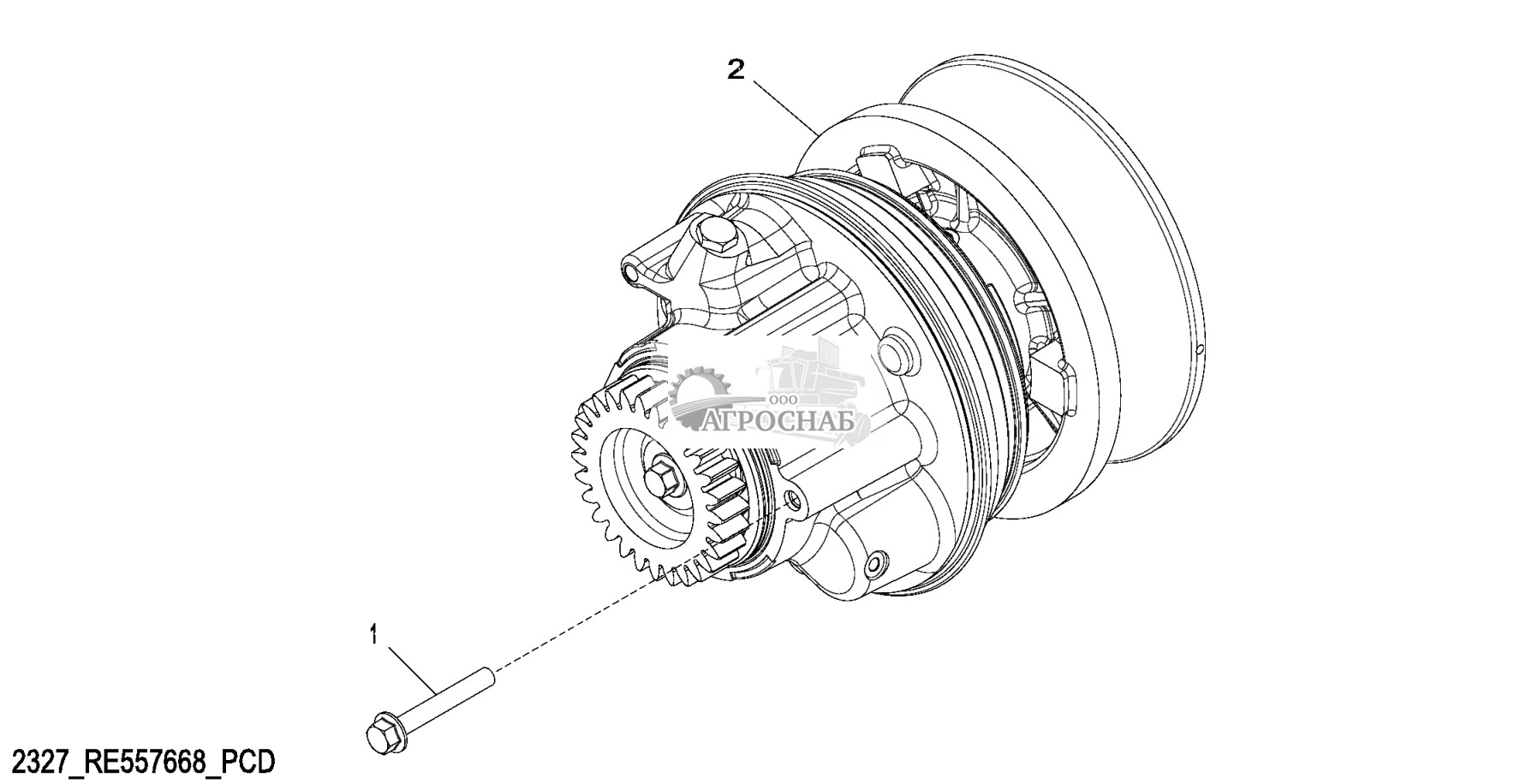 2

ООО
АГРОСНАБ

1

2327_RE557668_PCD